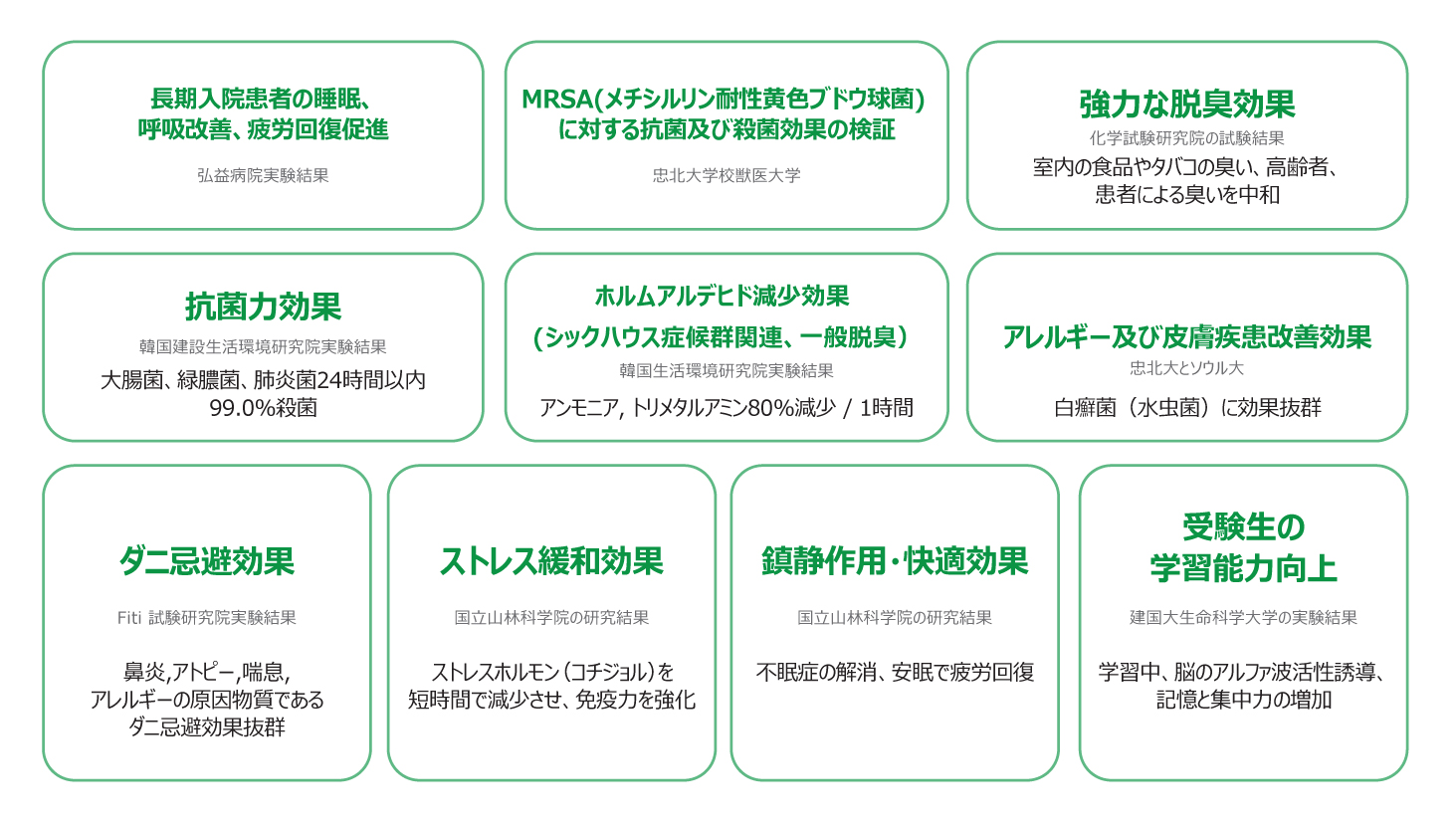 長期入院患者の睡眠、
呼吸改善、疲労回復促進

弘益病院実験結果

MRSA(メチシルリン耐性黄色ブドウ球菌)
に対する抗菌及び殺菌効果の検証

忠北大学校獣医大学

強力な脱臭効果

化学試験研究院の試験結果

室内の食品やタバコの臭い、高齢者、
患者による臭いを中和

抗菌力効果

韓国建設生活環境研究院実験結果

大腸菌、緑膿菌、肺炎菌24時間以内
99.0%殺菌

ホルムアルデヒド減少効果
(シックハウス症候群関連、一般脱臭)

韓国生活環境研究院実験結果

アンモニア, トリメタルアミン80%減少 / 1時間

アレルギー及び皮膚疾患改善効果

忠北大とソウル大

白癬菌(水虫菌)に効果抜群

ダニ忌避効果

Fiti 試験研究院実験結果

鼻炎,アトピー,喘息,
アレルギーの原因物質である
ダニ忌避効果抜群

ストレス緩和効果

国立山林科学院の研究結果

ストレスホルモン(コチジョル)を
短時間で減少させ、免疫力を強化

鎮静作用・快適効果

国立山林科学院の研究結果

不眠症の解消、安眠で疲労回復

受験生の
学習能力向上

建国大生命科学大学の実験結果

学習中、脳のアルファ波活性誘導、
記憶と集中力の増加